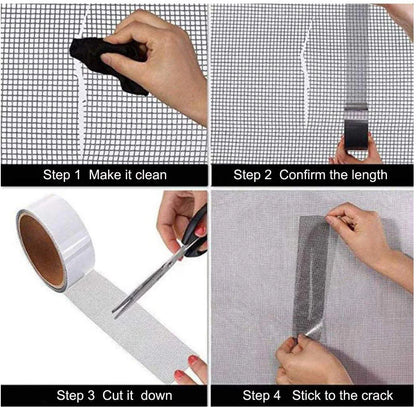 Step 1 Make it clean

Step 2 Confirm the length

Step 3 Cut it down

Step 4 Stick to the crack