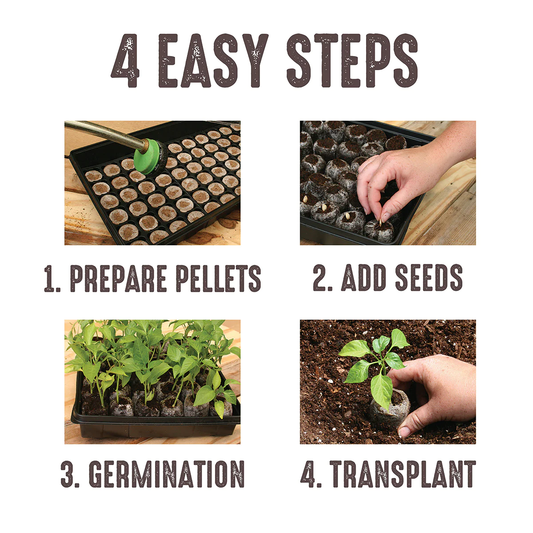 4 EASY STEPS

1. PREPARE PELLETS

2. ADD SEEDS

3. GERMINATION

4. TRANSPLANT