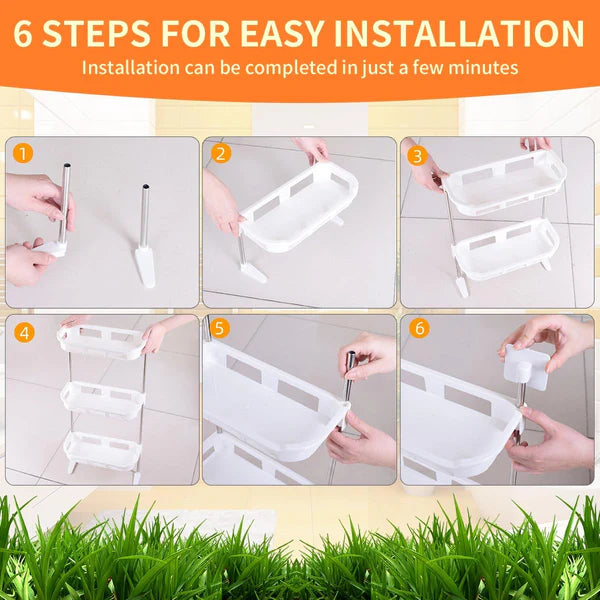 6 STEPS FOR EASY INSTALLATION
Installation can be completed in just a few minutes

1

2

3

4

5

6