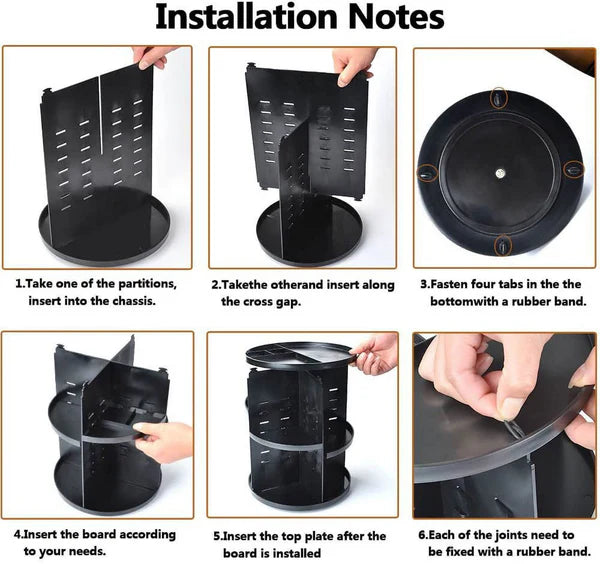 Installation Notes

1.Take one of the partitions, insert into the chassis.

2.Takethe otherand insert along the cross gap.

3.Fasten four tabs in the the bottomwith a rubber band.

4.Insert the board according to your needs.

5.Insert the top plate after the board is installed

6.Each of the joints need to be fixed with a rubber band.