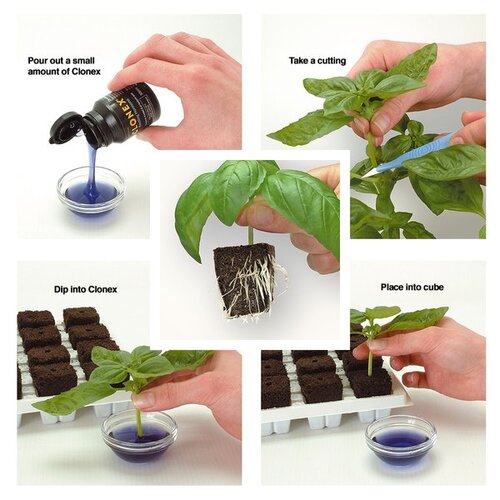 Pour out a small amount of Clonex

CLONEX

Take a cutting

Dip into Clonex

Place into cube